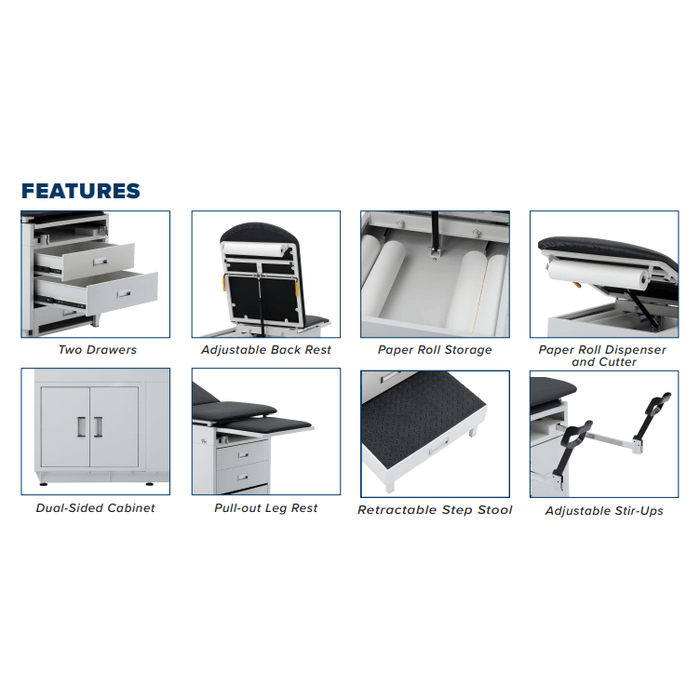 FEATURES

Two Drawers

Adjustable Back Rest

Paper Roll Storage

Paper Roll Dispenser and Cutter

Dual-Sided Cabinet

Pull-out Leg Rest

Retractable Step Stool

Adjustable Stir-Ups